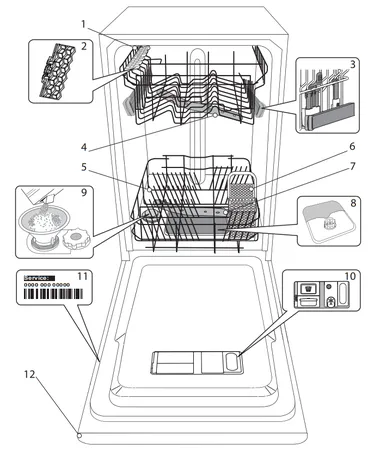 1
2
3
4
5
6
7
8
9
10
11
Service:
0000 000 00000
12